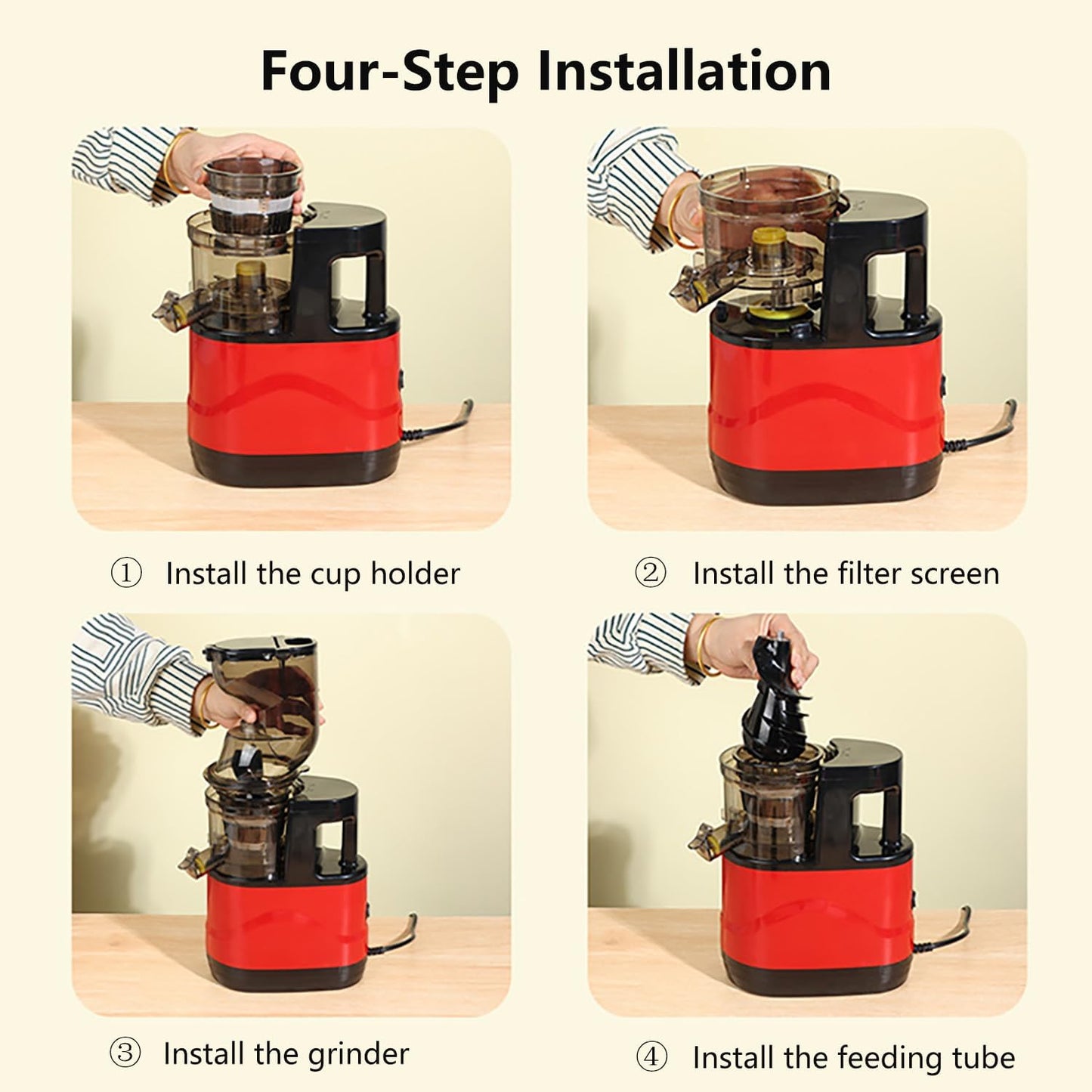 Four-Step Installation

① Install the cup holder

② Install the filter screen

③ Install the grinder

④ Install the feeding tube