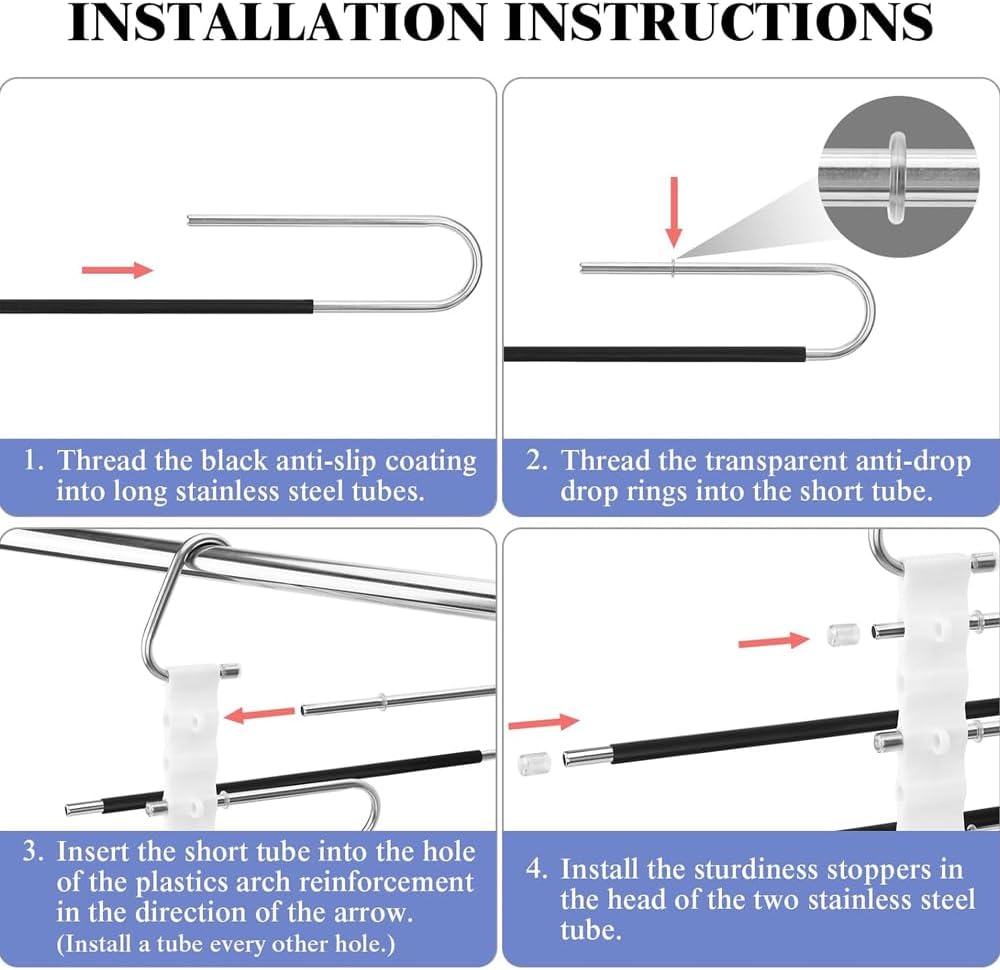 INSTALLATION INSTRUCTIONS

1. Thread the black anti-slip coating into long stainless steel tubes.

2. Thread the transparent anti-drop drop rings into the short tube.

3. Insert the short tube into the hole of the plastics arch reinforcement in the direction of the arrow.
(Install a tube every other hole.)

4. Install the sturdiness stoppers in the head of the two stainless steel tube.