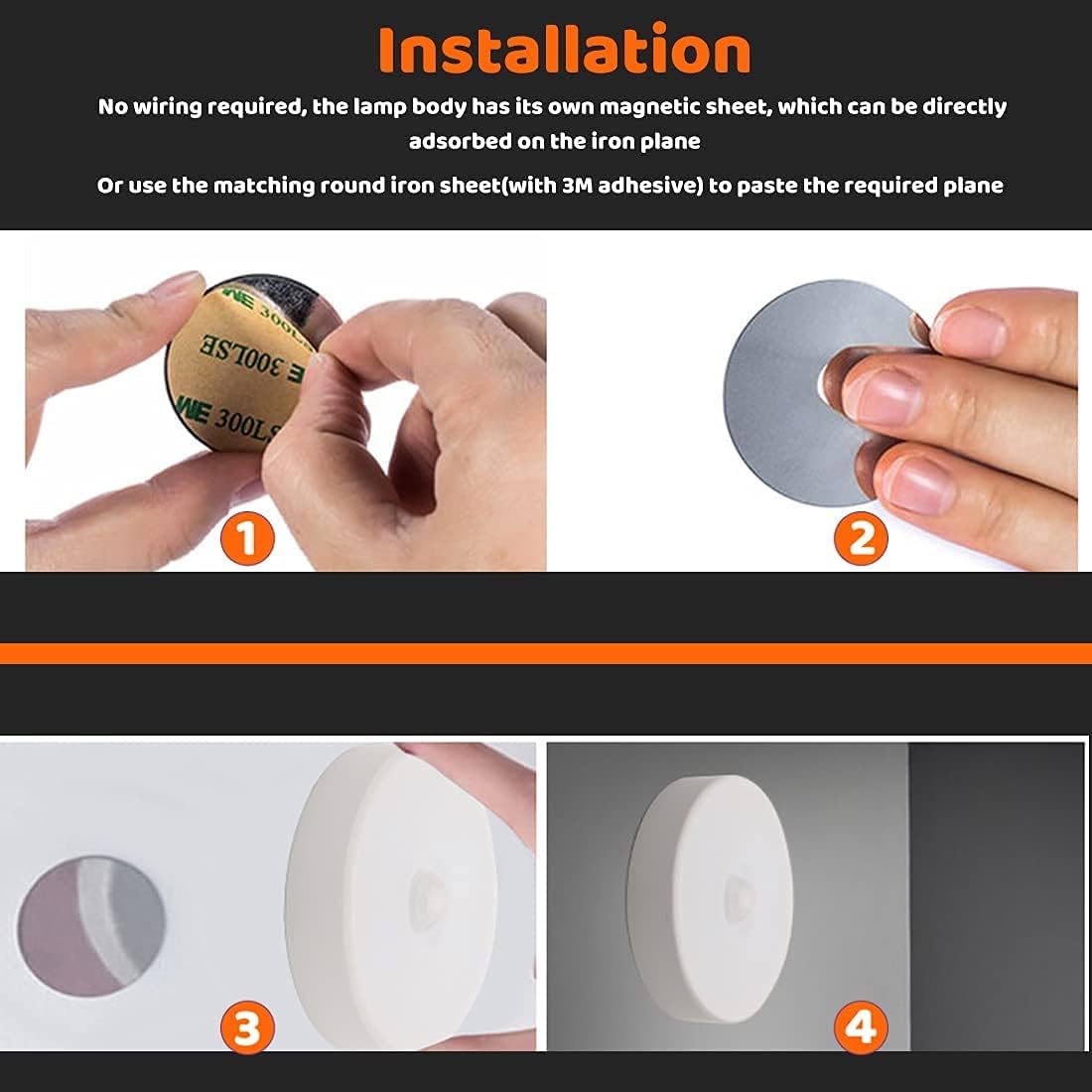 Installation

No wiring required, the lamp body has its own magnetic sheet, which can be directly adsorbed on the iron plane

Or use the matching round iron sheet(with 3M adhesive) to paste the required plane

3M 300LSE
3M 300LSE
3M 300LSE

1

2

3

4