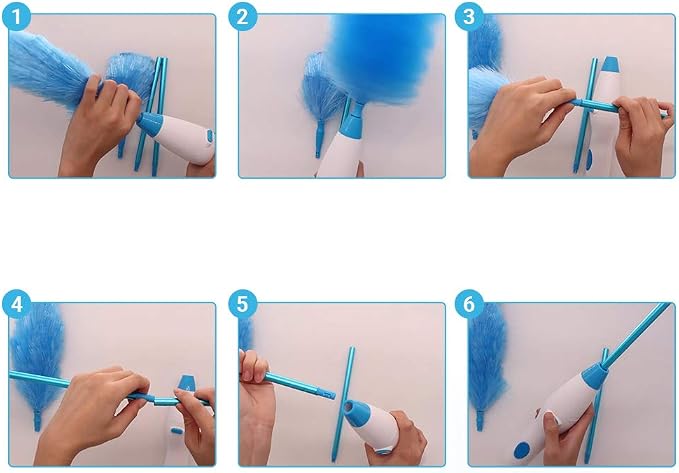 1

2

3

4

5

6