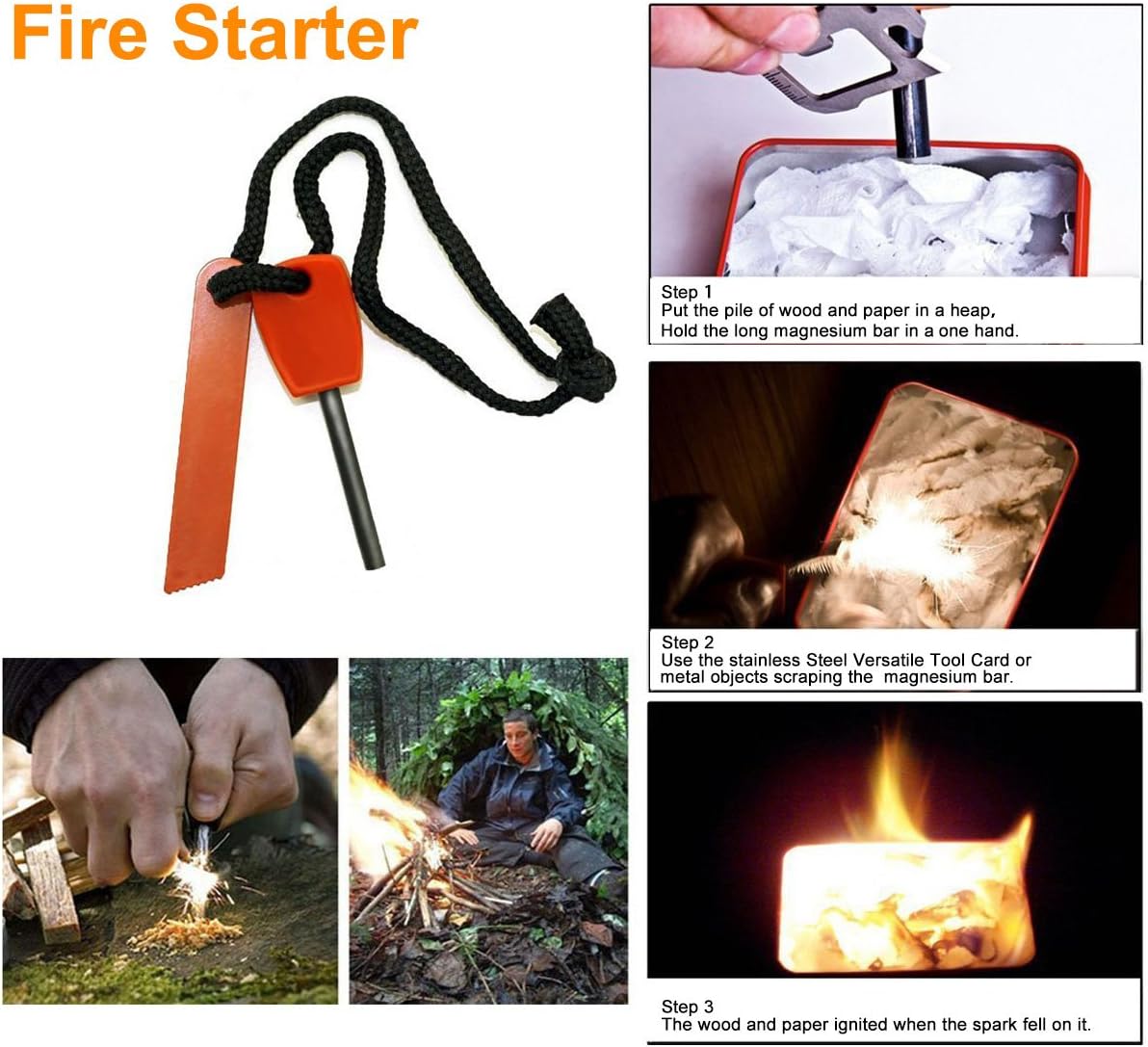 Fire Starter

Step 1
Put the pile of wood and paper in a heap,
Hold the long magnesium bar in a one hand.

Step 2
Use the stainless Steel Versatile Tool Card or metal objects scraping the magnesium bar.

Step 3
The wood and paper ignited when the spark fell on it.